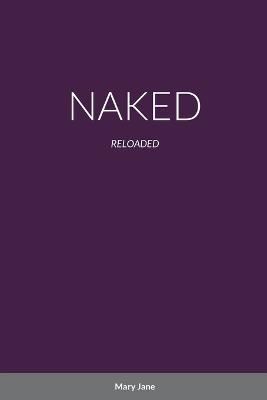 NAKED

RELOADED

Mary Jane